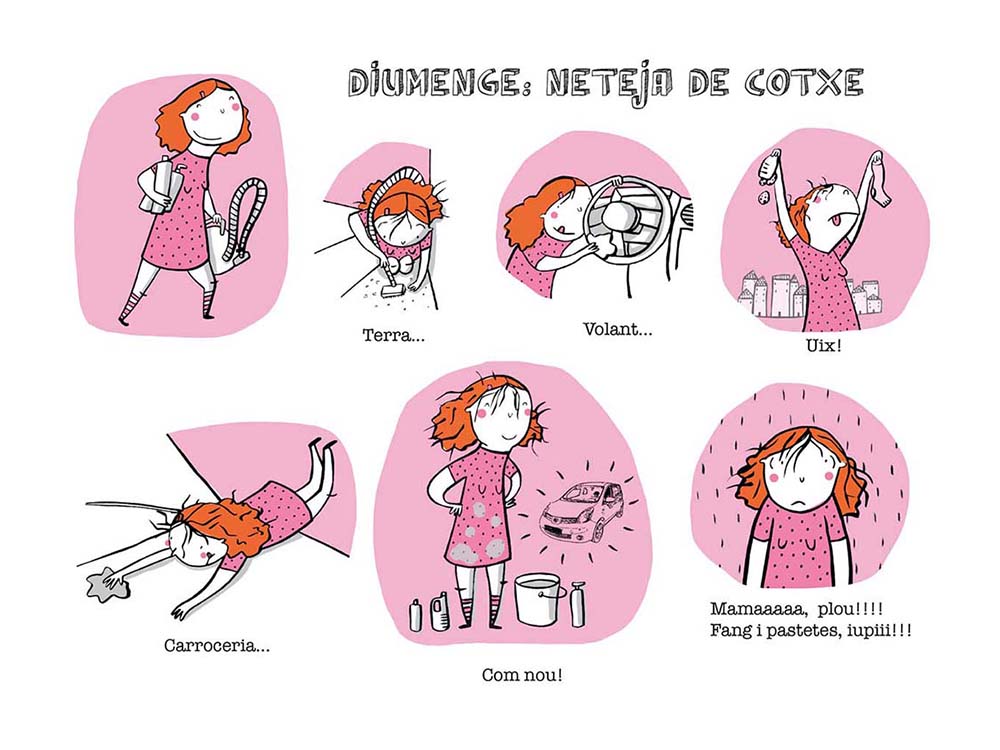 DIUMENGE: NETEJA DE COTXE

Terra...

Volant...

Uix!

Carroceria...

Com nou!

Mamaaaaa, plou!!!!
Fang i pastetes, iupiii!!!